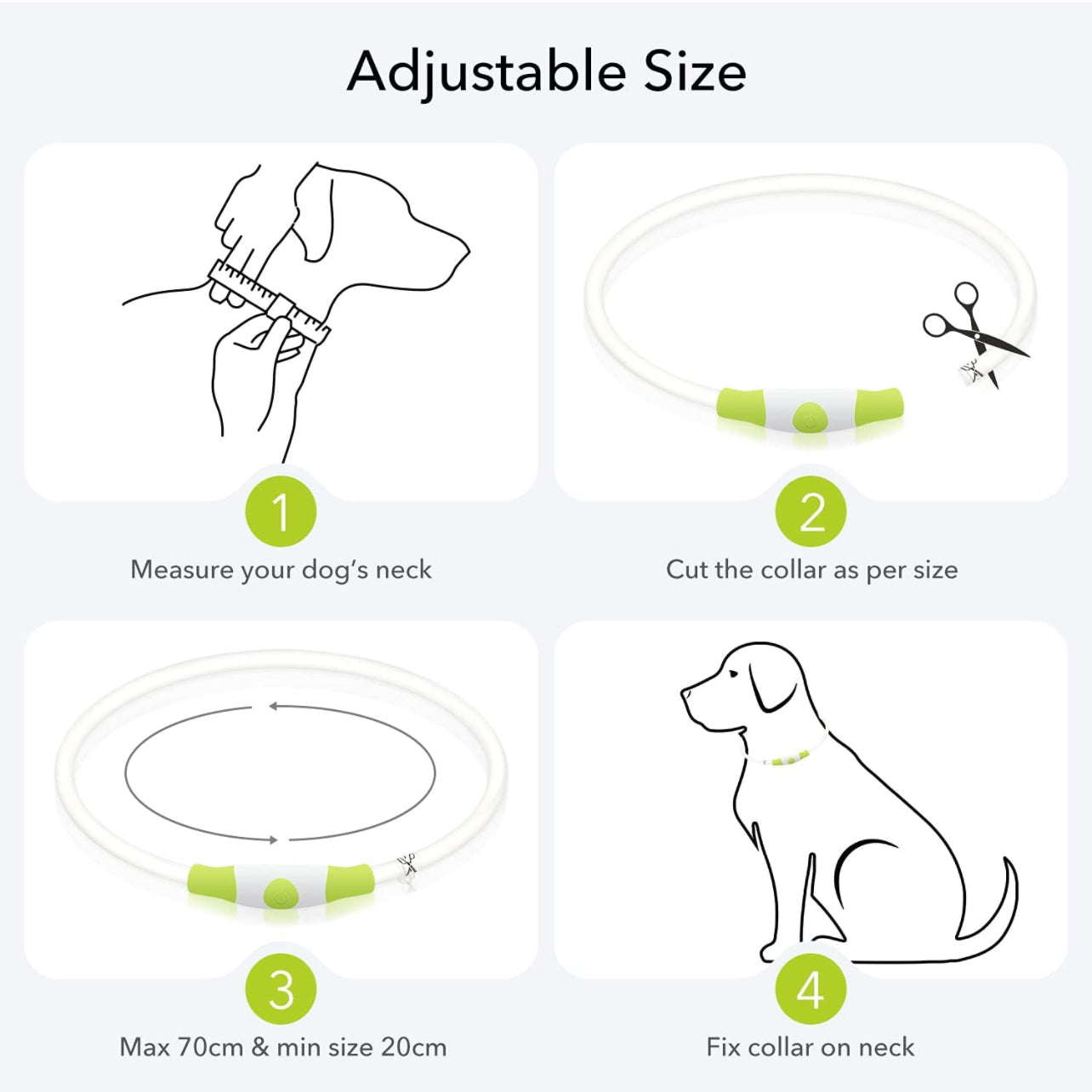 Adjustable Size

1
Measure your dog's neck

2
Cut the collar as per size

3
Max 70cm & min size 20cm

4
Fix collar on neck